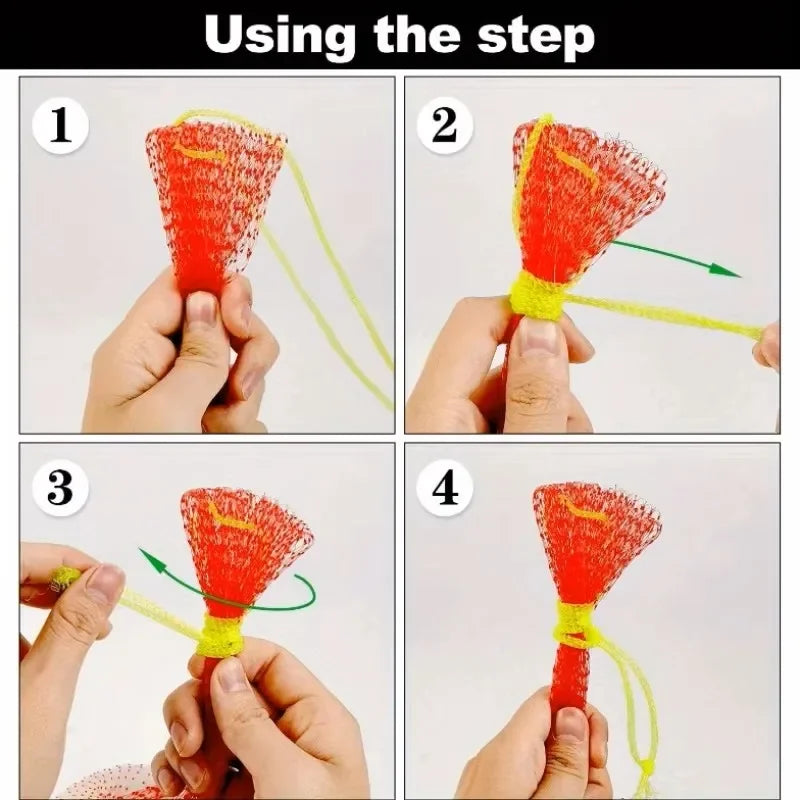 Using the step

1

2

3

4